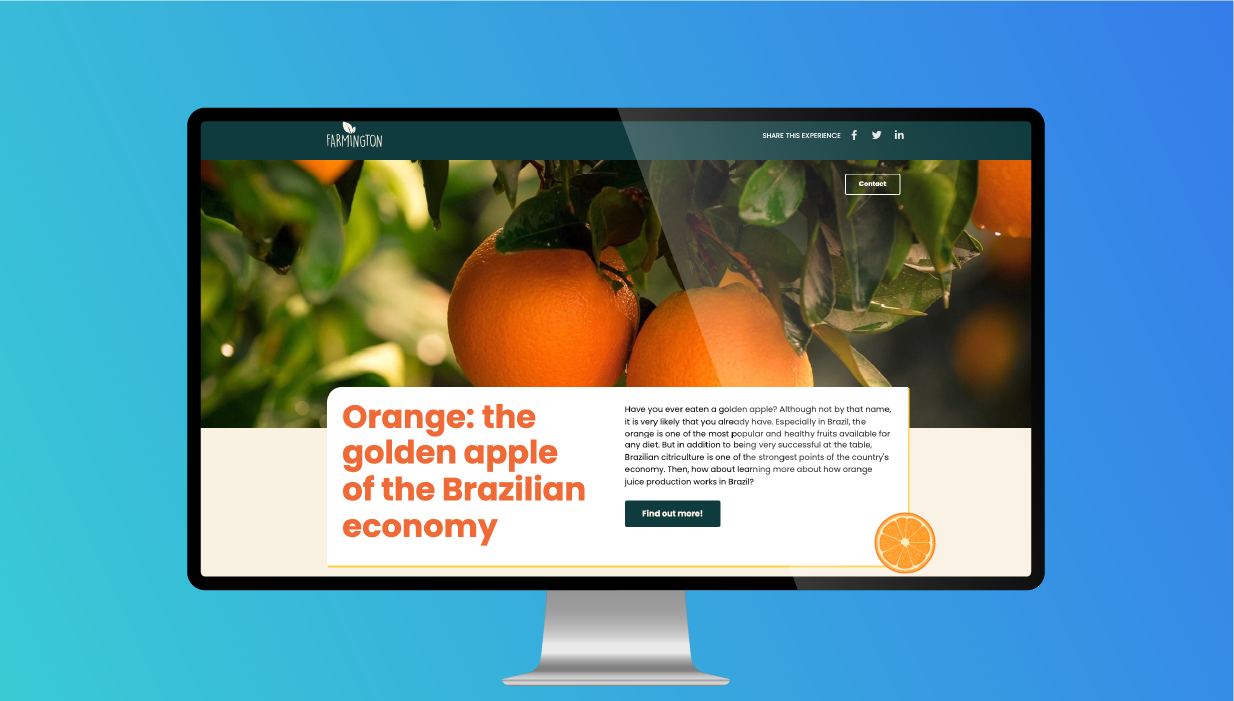 FARMINGTON

SHARE THIS EXPERIENCE

Contact

Orange: the golden apple of the Brazilian economy

Have you ever eaten a golden apple? Although not by that name, it is very likely that you already have. Especially in Brazil, the orange is one of the most popular and healthy fruits available for any diet. But in addition to being very successful at the table, Brazilian citriculture is one of the strongest points of the country's economy. Then, how about learning more about how orange juice production works in Brazil?

Find out more!