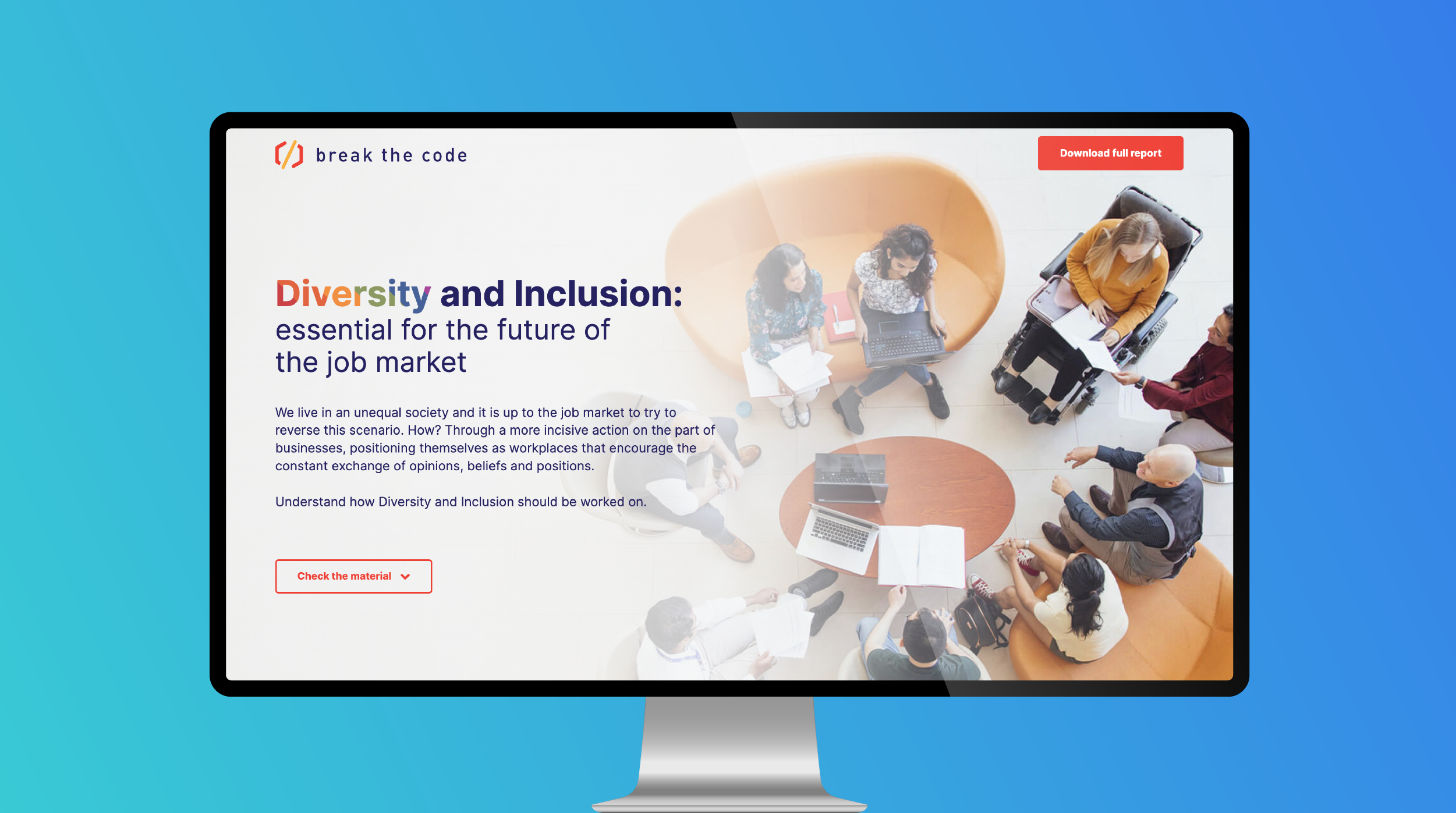 break the code

Download full report

Diversity and Inclusion:
essential for the future of the job market

We live in an unequal society and it is up to the job market to try to reverse this scenario. How? Through a more incisive action on the part of businesses, positioning themselves as workplaces that encourage the constant exchange of opinions, beliefs and positions.

Understand how Diversity and Inclusion should be worked on.

Check the material