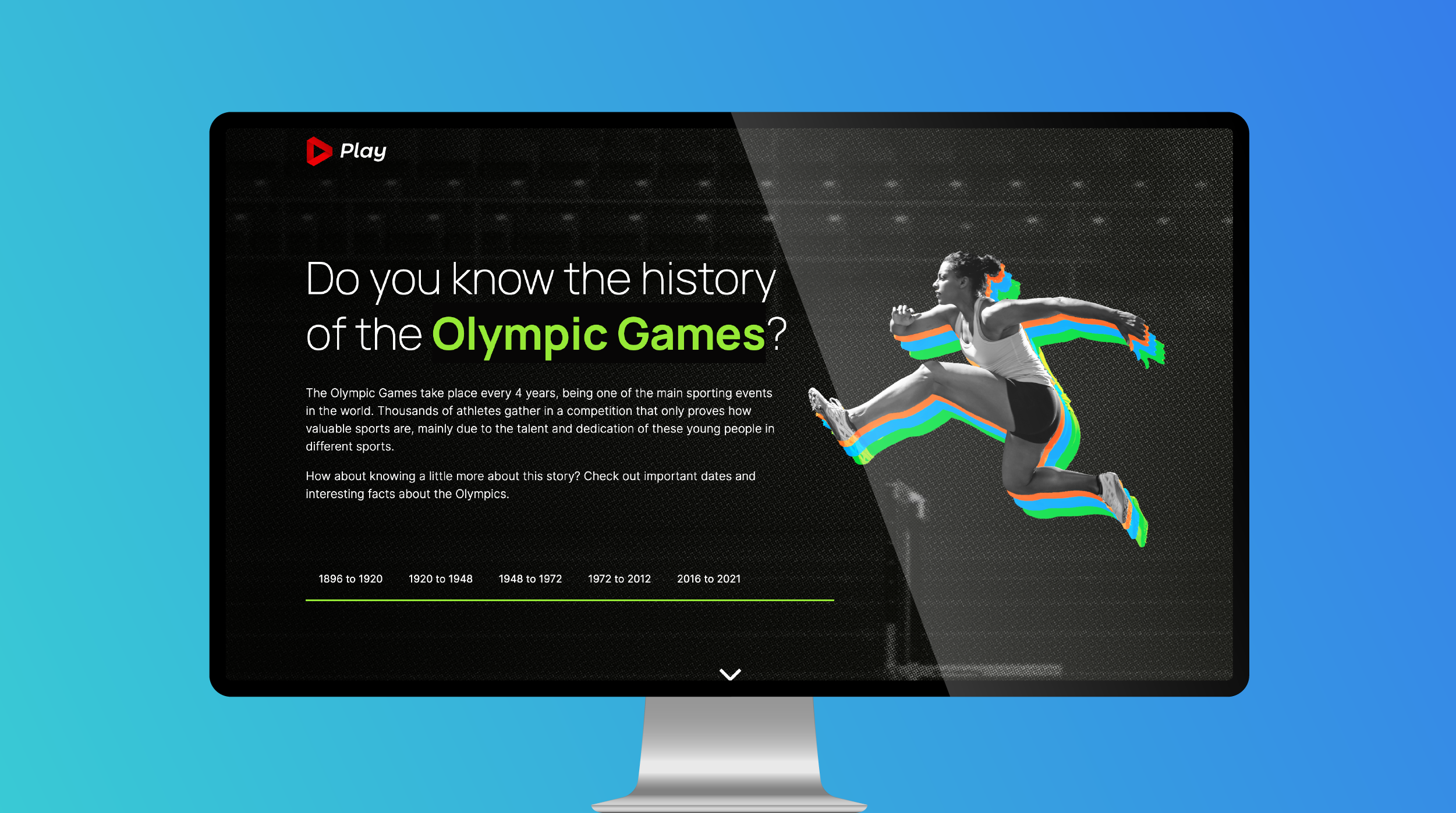 Play

Do you know the history of the Olympic Games?

The Olympic Games take place every 4 years, being one of the main sporting events in the world. Thousands of athletes gather in a competition that only proves how valuable sports are, mainly due to the talent and dedication of these young people in different sports.

How about knowing a little more about this story? Check out important dates and interesting facts about the Olympics.

1896 to 1920 1920 to 1948 1948 to 1972 1972 to 2012 2016 to 2021