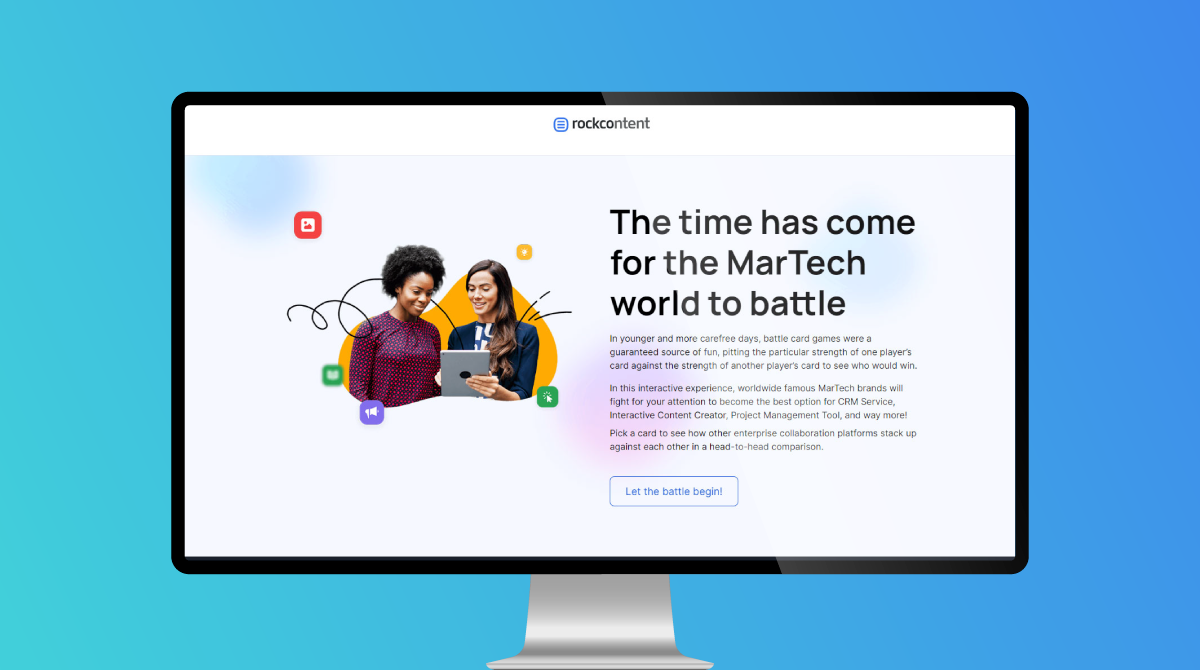 rockcontent

The time has come for the MarTech world to battle

In younger and more carefree days, battle card games were a guaranteed source of fun, pitting the particular strength of one player's card against the strength of another player's card to see who would win.

In this interactive experience, worldwide famous MarTech brands will fight for your attention to become the best option for CRM Service, Interactive Content Creator, Project Management Tool, and way more!

Pick a card to see how other enterprise collaboration platforms stack up against each other in a head-to-head comparison.

Let the battle begin!