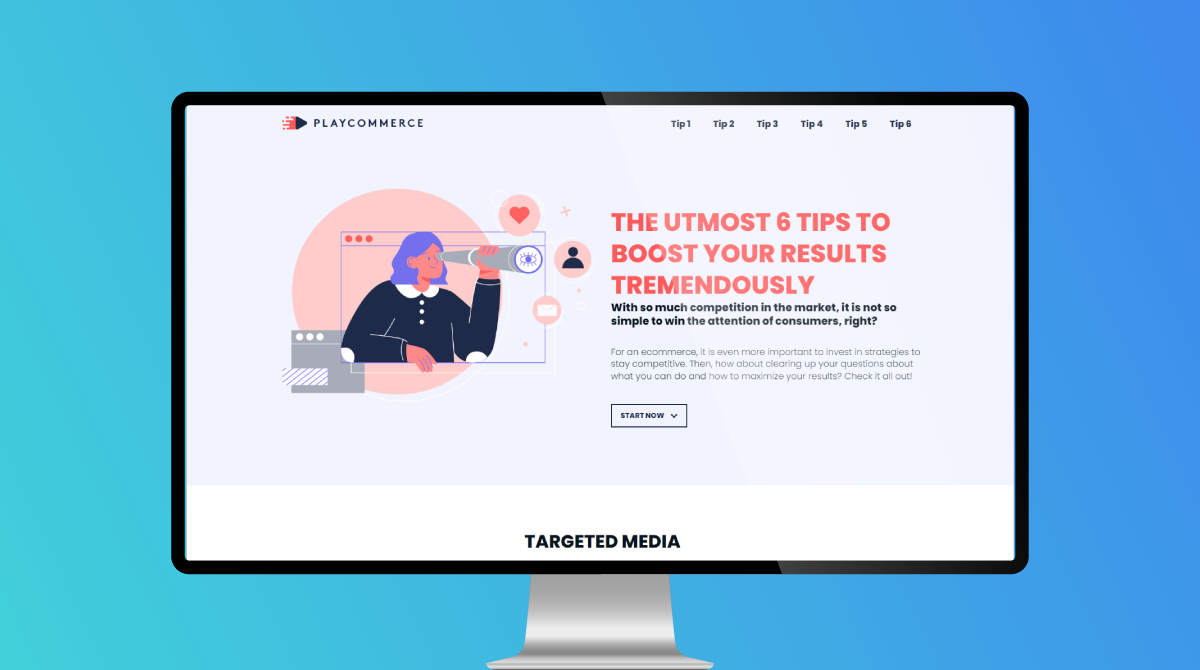 PLAYCOMMERCE

Tip 1 Tip 2 Tip 3 Tip 4 Tip 5 Tip 6

THE UTMOST 6 TIPS TO BOOST YOUR RESULTS TREMENDOUSLY

With so much competition in the market, it is not so simple to win the attention of consumers, right?

For an ecommerce, it is even more important to invest in strategies to stay competitive. Then, how about clearing up your questions about what you can do and how to maximize your results? Check it all out!

START NOW

TARGETED MEDIA